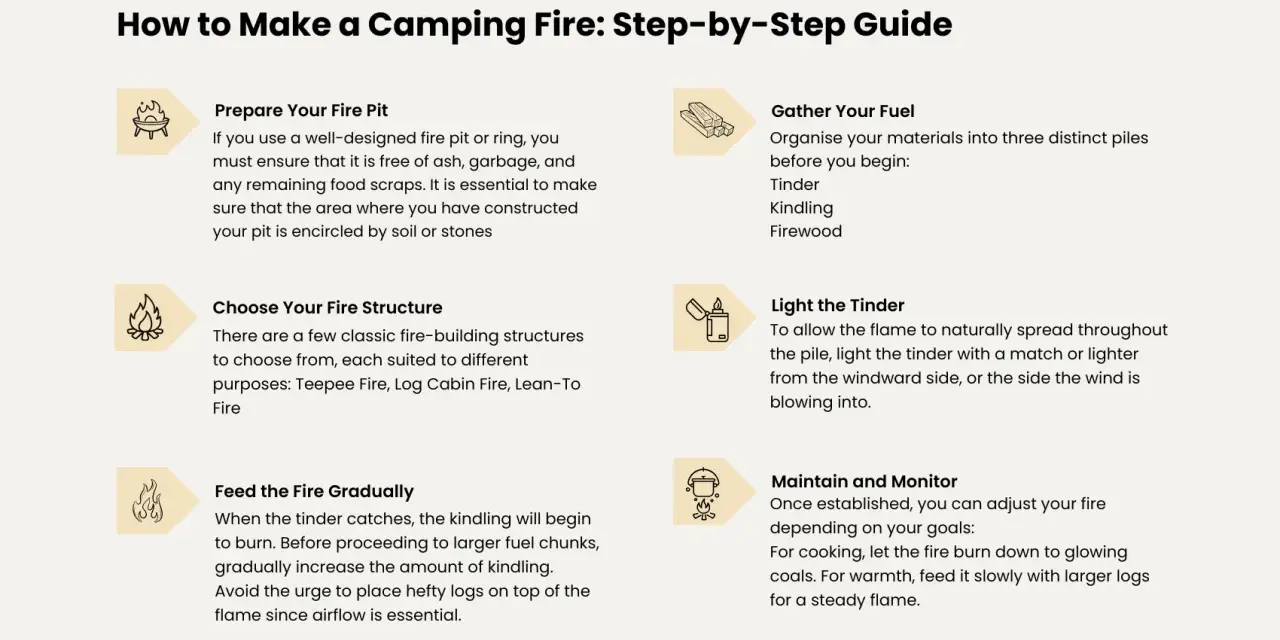 How to Make a Camping Fire: Step-by-Step Guide

Prepare Your Fire Pit
If you use a well-designed fire pit or ring, you must ensure that it is free of ash, garbage, and any remaining food scraps. It is essential to make sure that the area where you have constructed your pit is encircled by soil or stones

Choose Your Fire Structure
There are a few classic fire-building structures to choose from, each suited to different purposes: Teepee Fire, Log Cabin Fire, Lean-To Fire

Feed the Fire Gradually
When the tinder catches, the kindling will begin to burn. Before proceeding to larger fuel chunks, gradually increase the amount of kindling. Avoid the urge to place hefty logs on top of the flame since airflow is essential.

Gather Your Fuel
Organise your materials into three distinct piles before you begin:
Tinder
Kindling
Firewood

Light the Tinder
To allow the flame to naturally spread throughout the pile, light the tinder with a match or lighter from the windward side, or the side the wind is blowing into.

Maintain and Monitor
Once established, you can adjust your fire depending on your goals:
For cooking, let the fire burn down to glowing coals. For warmth, feed it slowly with larger logs for a steady flame.